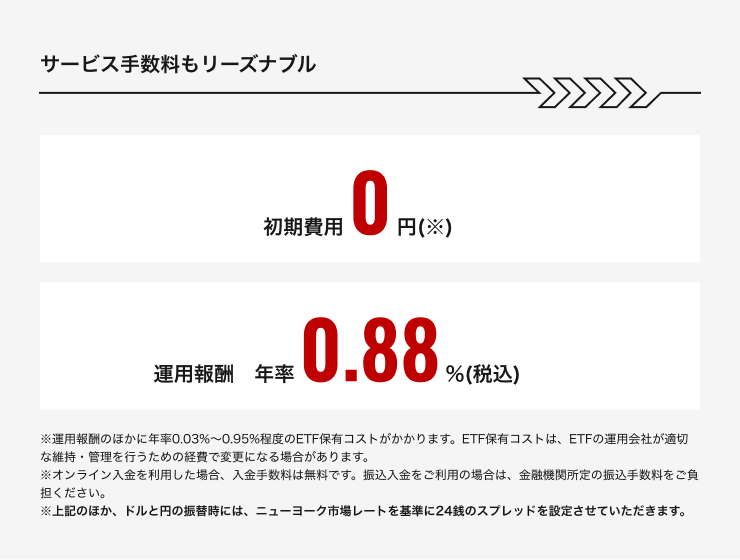 サービス手数料もリーズナブル

初期費用 0 円(※)

運用報酬　年率 0.88 %(税込)

※運用報酬のほかに年率0.03%〜0.95%程度のETF保有コストがかかります。ETF保有コストは、ETFの運用会社が適切な維持・管理を行うための経費で変更になる場合があります。
※オンライン入金を利用した場合、入金手数料は無料です。振込入金をご利用の場合は、金融機関所定の振込手数料をご負担ください。
※上記のほか、ドルと円の振替時には、ニューヨーク市場レートを基準に24銭のスプレッドを設定させていただきます。